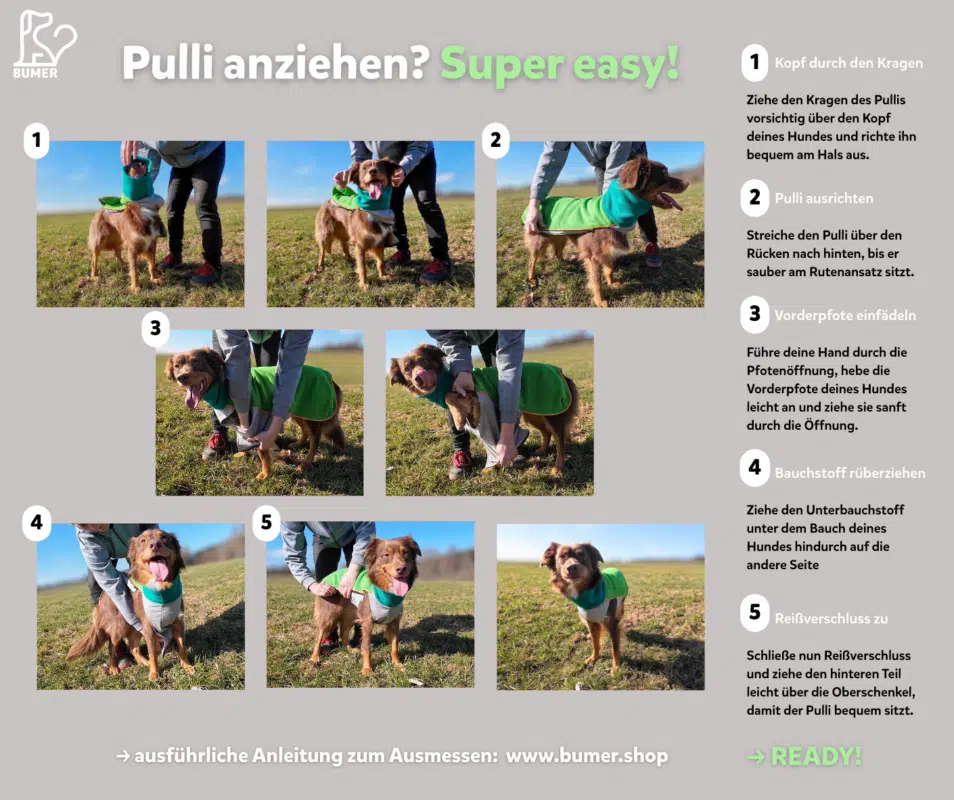 BUMER

Pulli anziehen? Super easy!

1

2

3

4

5

1 Kopf durch den Kragen

Ziehe den Kragen des Pullis vorsichtig über den Kopf deines Hundes und richte ihn bequem am Hals aus.

2 Pulli ausrichten

Streiche den Pulli über den Rücken nach hinten, bis er sauber am Rutenansatz sitzt.

3 Vorderpfote einfädeln

Führe deine Hand durch die Pfotenöffnung, hebe die Vorderpfote deines Hundes leicht an und ziehe sie sanft durch die Öffnung.

4 Bauchstoff rüberziehen

Ziehe den Unterbauchstoff unter dem Bauch deines Hundes hindurch auf die andere Seite

5 Reißverschluss zu

Schließe nun Reißverschluss und ziehe den hinteren Teil leicht über die Oberschenkel, damit der Pulli bequem sitzt.

→ ausführliche Anleitung zum Ausmessen: www.bumer.shop

→ READY!